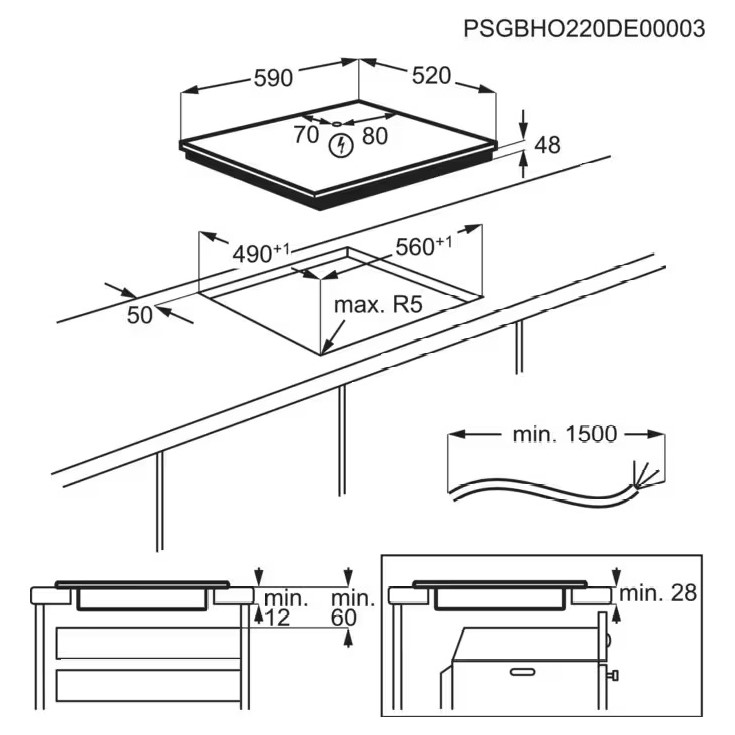 PSGBHO220DE00003

590
520
70
80
48

$490^{+1}$
$560^{+1}$
50
max. R5

min. 1500

min.
12
min.
60

min. 28